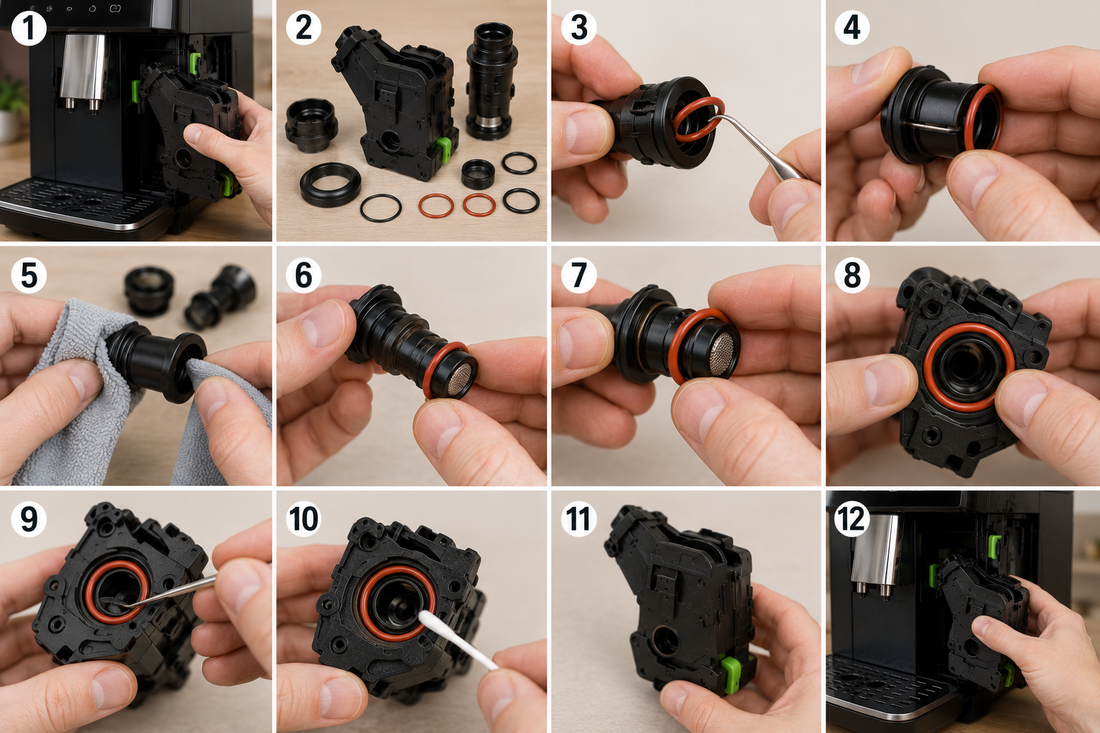 1

2

3

4

5

6

7

8

9

10

11

12