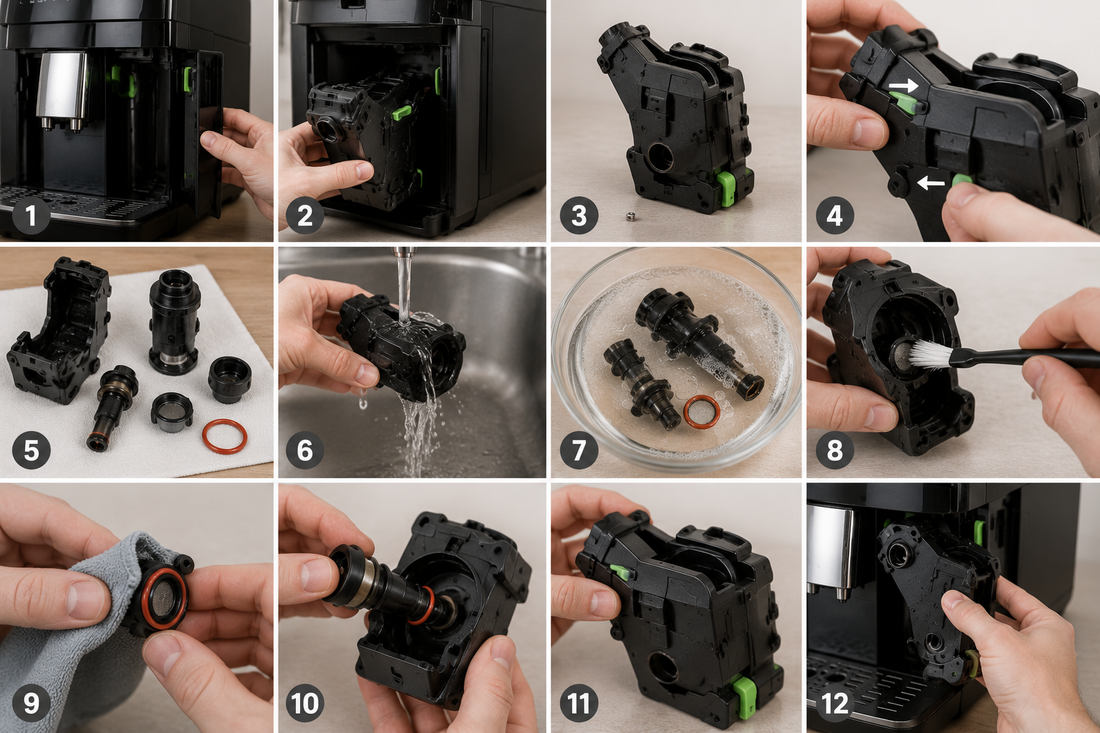 1

2

3

4

5

6

7

8

9

10

11

12